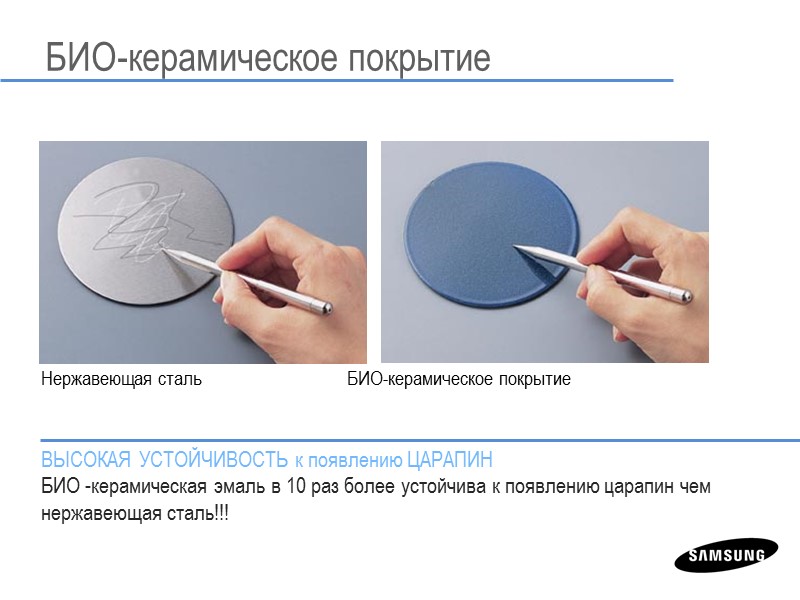 БИО-керамическое покрытие

Нержавеющая сталь

БИО-керамическое покрытие

ВЫСОКАЯ УСТОЙЧИВОСТЬ к появлению ЦАРАПИН
БИО -керамическая эмаль в 10 раз более устойчива к появлению царапин чем нержавеющая сталь!!!

SAMSUNG